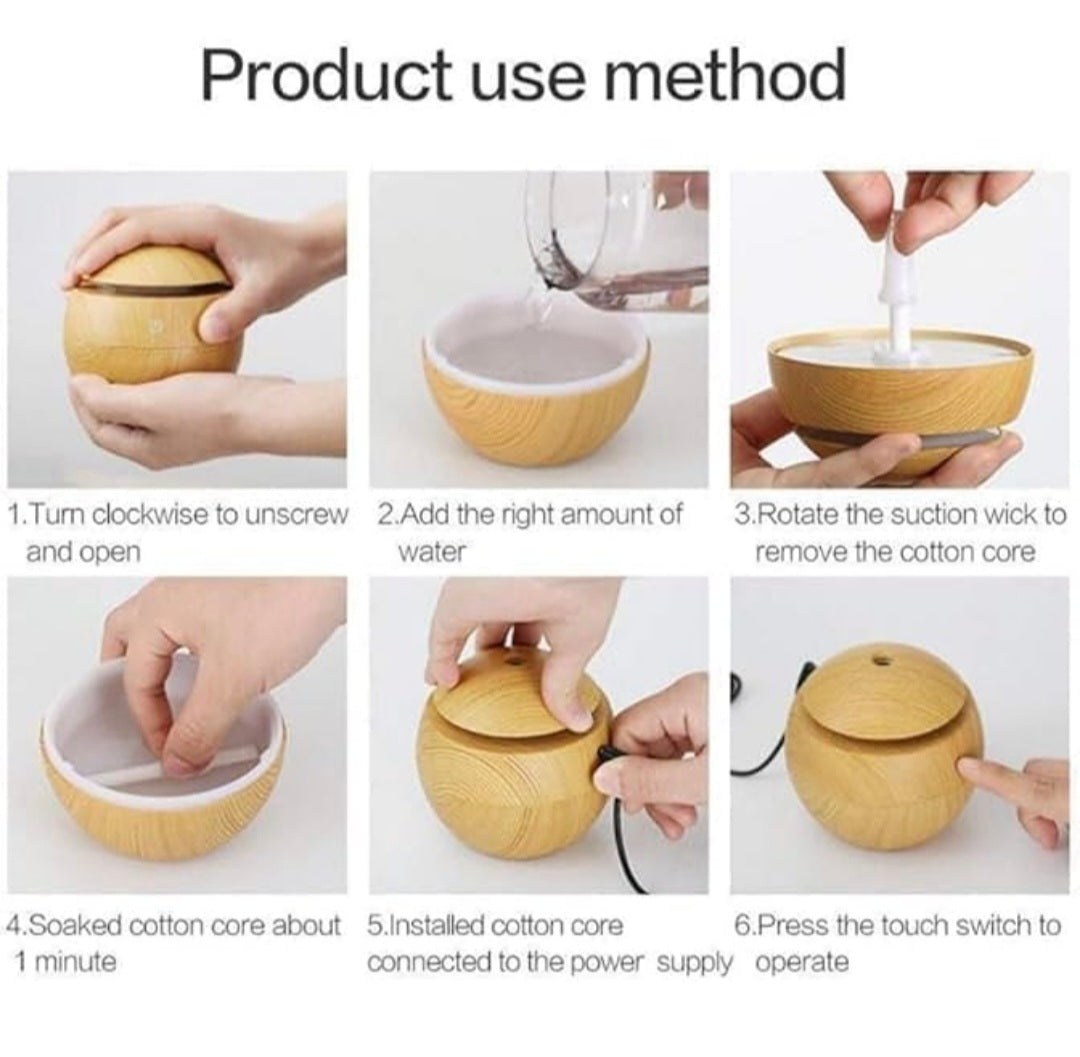 Product use method

1.Turn clockwise to unscrew and open

2.Add the right amount of water

3.Rotate the suction wick to remove the cotton core

4.Soaked cotton core about 1 minute

5.Installed cotton core connected to the power supply

6.Press the touch switch to operate